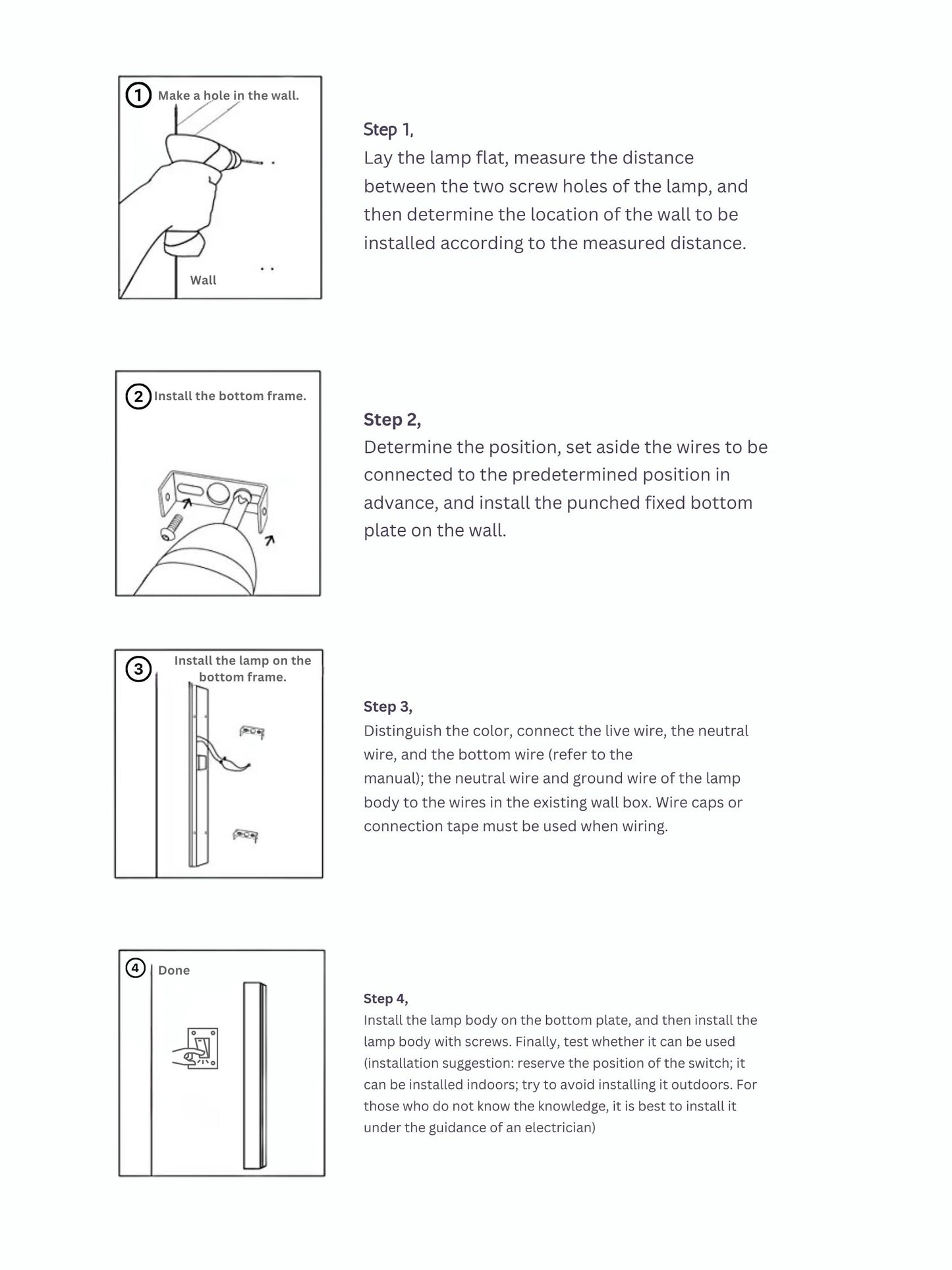 1 Make a hole in the wall.

Wall

Step 1,
Lay the lamp flat, measure the distance between the two screw holes of the lamp, and then determine the location of the wall to be installed according to the measured distance.

2 Install the bottom frame.

Step 2,
Determine the position, set aside the wires to be connected to the predetermined position in advance, and install the punched fixed bottom plate on the wall.

3 Install the lamp on the bottom frame.

Step 3,
Distinguish the color, connect the live wire, the neutral wire, and the bottom wire (refer to the manual); the neutral wire and ground wire of the lamp body to the wires in the existing wall box. Wire caps or connection tape must be used when wiring.

4 Done

Step 4,
Install the lamp body on the bottom plate, and then install the lamp body with screws. Finally, test whether it can be used (installation suggestion: reserve the position of the switch; it can be installed indoors; try to avoid installing it outdoors. For those who do not know the knowledge, it is best to install it under the guidance of an electrician)